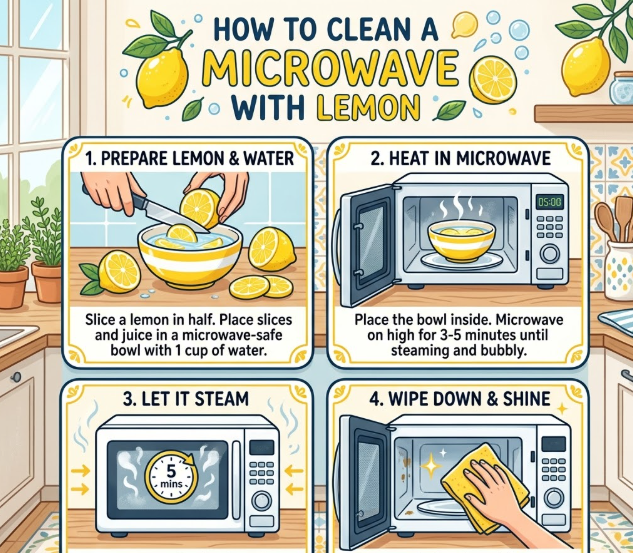 HOW TO CLEAN A MICROWAVE WITH LEMON

1. PREPARE LEMON & WATER

Slice a lemon in half. Place slices and juice in a microwave-safe bowl with 1 cup of water.

2. HEAT IN MICROWAVE

05:00

Place the bowl inside. Microwave on high for 3-5 minutes until steaming and bubbly.

3. LET IT STEAM

5 mins

4. WIPE DOWN & SHINE