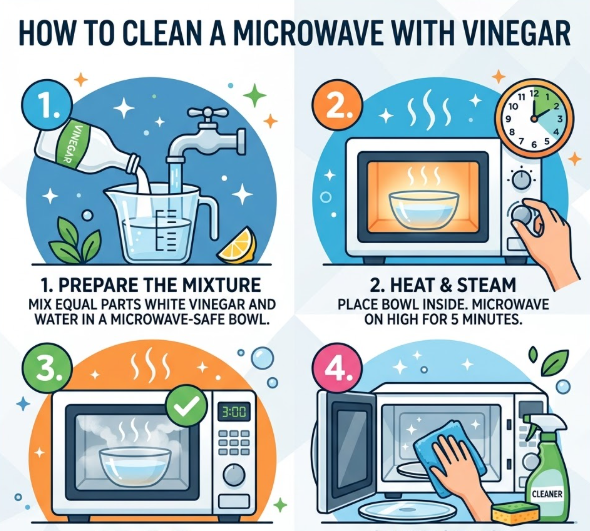 HOW TO CLEAN A MICROWAVE WITH VINEGAR

1.

VINEGAR

1. PREPARE THE MIXTURE
MIX EQUAL PARTS WHITE VINEGAR AND WATER IN A MICROWAVE-SAFE BOWL.

2.

12 1 2 3 4 5 6 7 8 9 10 11

2. HEAT & STEAM
PLACE BOWL INSIDE. MICROWAVE ON HIGH FOR 5 MINUTES.

3.

3:00

4.

CLEANER