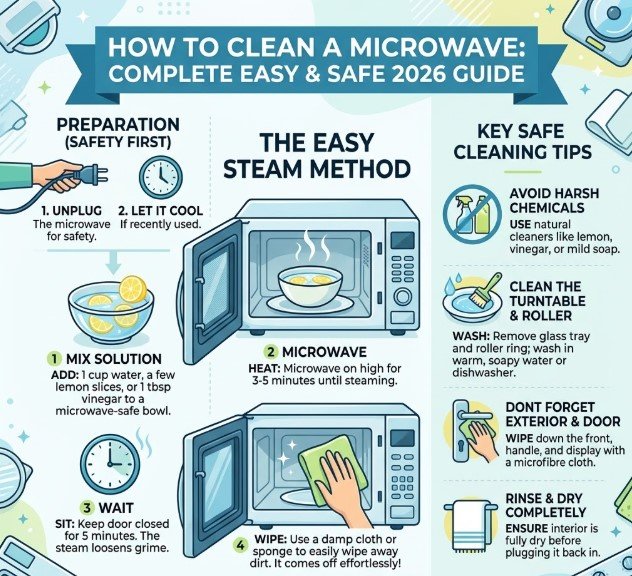 HOW TO CLEAN A MICROWAVE: COMPLETE EASY & SAFE 2026 GUIDE

PREPARATION (SAFETY FIRST)

1. UNPLUG The microwave for safety.

2. LET IT COOL If recently used.

1 MIX SOLUTION
ADD: 1 cup water, a few lemon slices, or 1 tbsp vinegar to a microwave-safe bowl.

3 WAIT
SIT: Keep door closed for 5 minutes. The steam loosens grime.

THE EASY STEAM METHOD

2 MICROWAVE
HEAT: Microwave on high for 3-5 minutes until steaming.

4 WIPE: Use a damp cloth or sponge to easily wipe away dirt. It comes off effortlessly!

KEY SAFE CLEANING TIPS

AVOID HARSH CHEMICALS
USE natural cleaners like lemon, vinegar, or mild soap.

CLEAN THE TURNTABLE & ROLLER
WASH: Remove glass tray and roller ring; wash in warm, soapy water or dishwasher.

DONT FORGET EXTERIOR & DOOR
WIPE down the front, handle, and display with a microfibre cloth.

RINSE & DRY COMPLETELY
ENSURE interior is fully dry before plugging it back in.