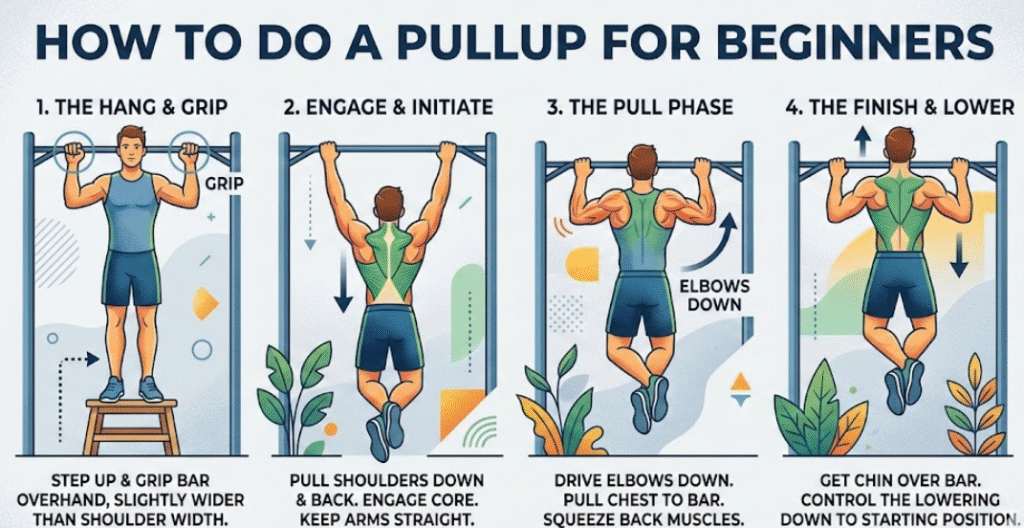 HOW TO DO A PULLUP FOR BEGINNERS

1. THE HANG & GRIP

GRIP

STEP UP & GRIP BAR OVERHAND, SLIGHTLY WIDER THAN SHOULDER WIDTH.

2. ENGAGE & INITIATE

PULL SHOULDERS DOWN & BACK. ENGAGE CORE. KEEP ARMS STRAIGHT.

3. THE PULL PHASE

ELBOWS DOWN

DRIVE ELBOWS DOWN. PULL CHEST TO BAR. SQUEEZE BACK MUSCLES.

4. THE FINISH & LOWER

GET CHIN OVER BAR. CONTROL THE LOWERING DOWN TO STARTING POSITION.