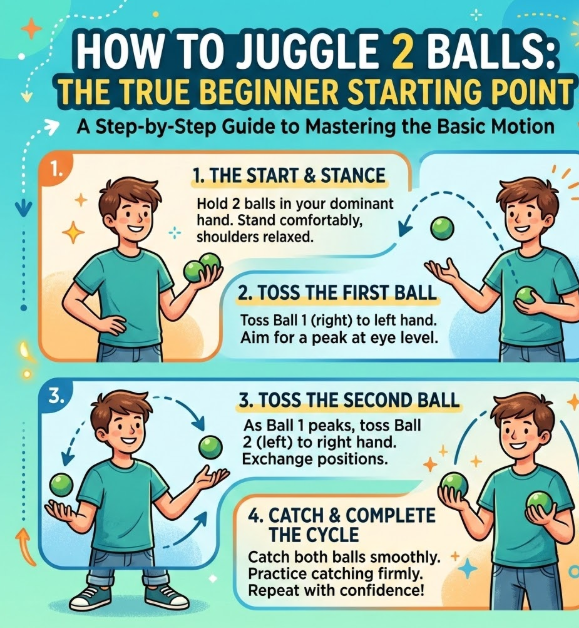 HOW TO JUGGLE 2 BALLS:
THE TRUE BEGINNER STARTING POINT

A Step-by-Step Guide to Mastering the Basic Motion

1.

1. THE START & STANCE

Hold 2 balls in your dominant hand. Stand comfortably, shoulders relaxed.

2. TOSS THE FIRST BALL

Toss Ball 1 (right) to left hand. Aim for a peak at eye level.

3.

3. TOSS THE SECOND BALL

As Ball 1 peaks, toss Ball 2 (left) to right hand. Exchange positions.

4. CATCH & COMPLETE THE CYCLE

Catch both balls smoothly. Practice catching firmly. Repeat with confidence!