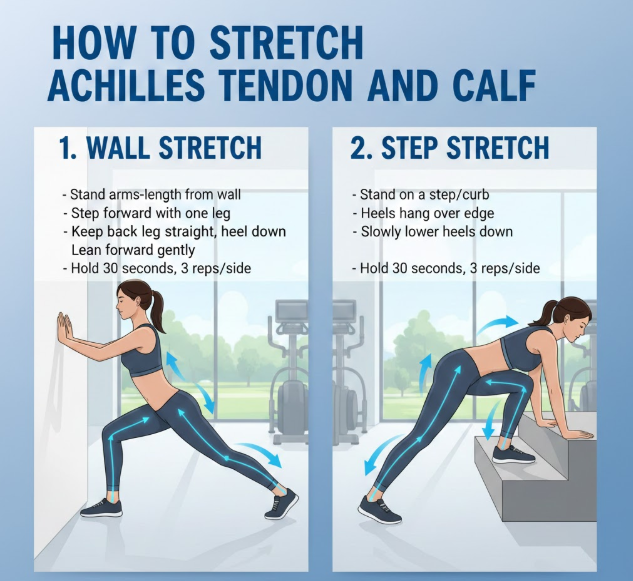 HOW TO STRETCH ACHILLES TENDON AND CALF

1. WALL STRETCH

- Stand arms-length from wall
- Step forward with one leg
- Keep back leg straight, heel down
Lean forward gently
- Hold 30 seconds, 3 reps/side

2. STEP STRETCH

- Stand on a step/curb
- Heels hang over edge
- Slowly lower heels down

- Hold 30 seconds, 3 reps/side