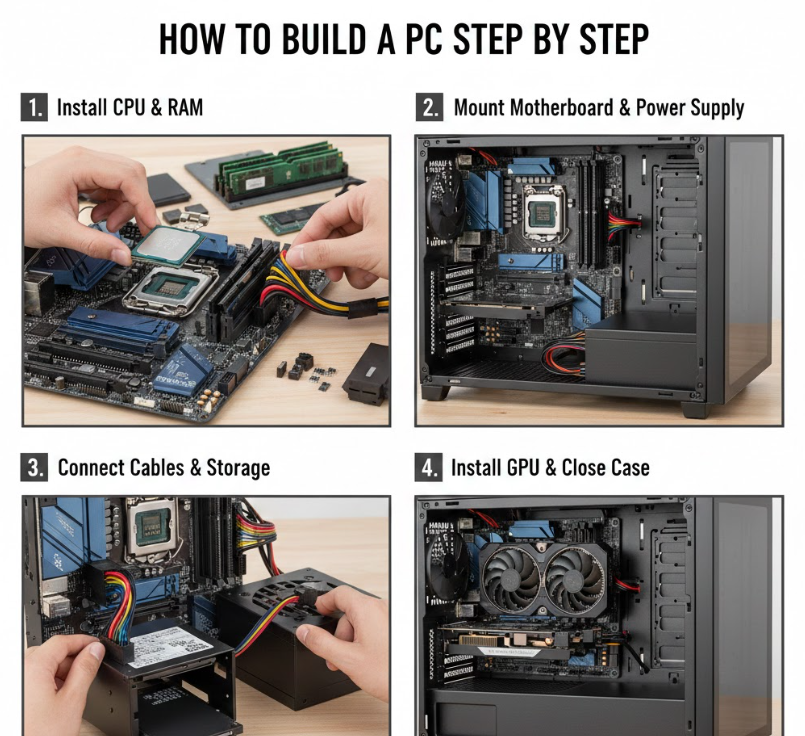 HOW TO BUILD A PC STEP BY STEP

1. Install CPU & RAM

2. Mount Motherboard & Power Supply

3. Connect Cables & Storage

4. Install GPU & Close Case