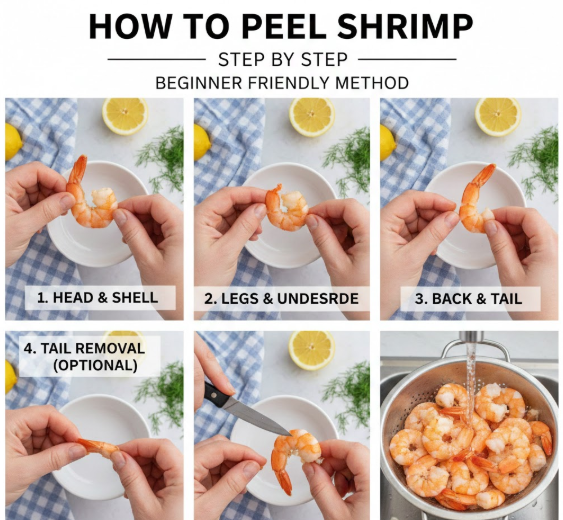 HOW TO PEEL SHRIMP

STEP BY STEP

BEGINNER FRIENDLY METHOD

1. HEAD & SHELL

2. LEGS & UNDESRDE

3. BACK & TAIL

4. TAIL REMOVAL (OPTIONAL)