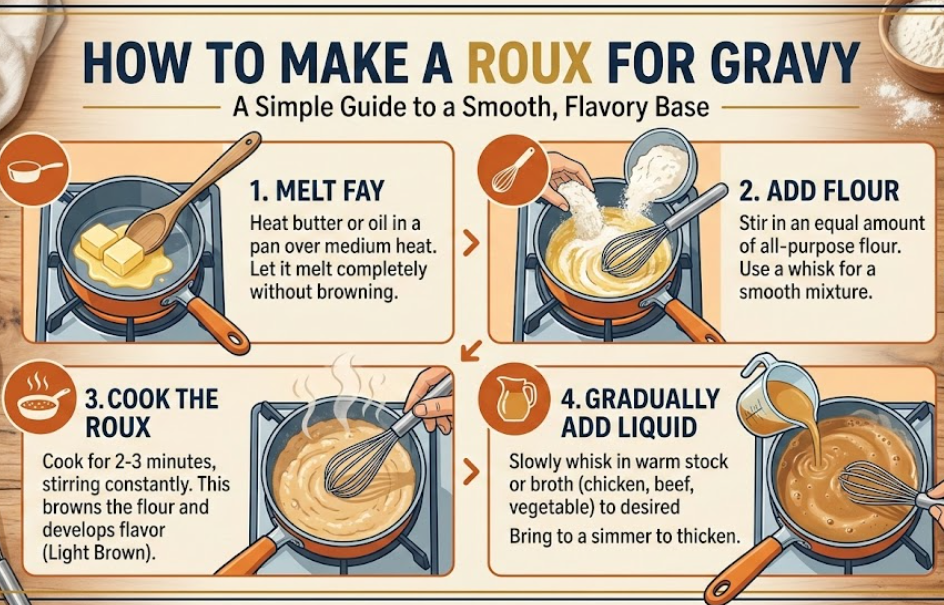 HOW TO MAKE A ROUX FOR GRAVY

A Simple Guide to a Smooth, Flavory Base

1. MELT FAY

Heat butter or oil in a pan over medium heat. Let it melt completely without browning.

2. ADD FLOUR

Stir in an equal amount of all-purpose flour. Use a whisk for a smooth mixture.

3. COOK THE ROUX

Cook for 2-3 minutes, stirring constantly. This browns the flour and develops flavor (Light Brown).

4. GRADUALLY ADD LIQUID

Slowly whisk in warm stock or broth (chicken, beef, vegetable) to desired

Bring to a simmer to thicken.