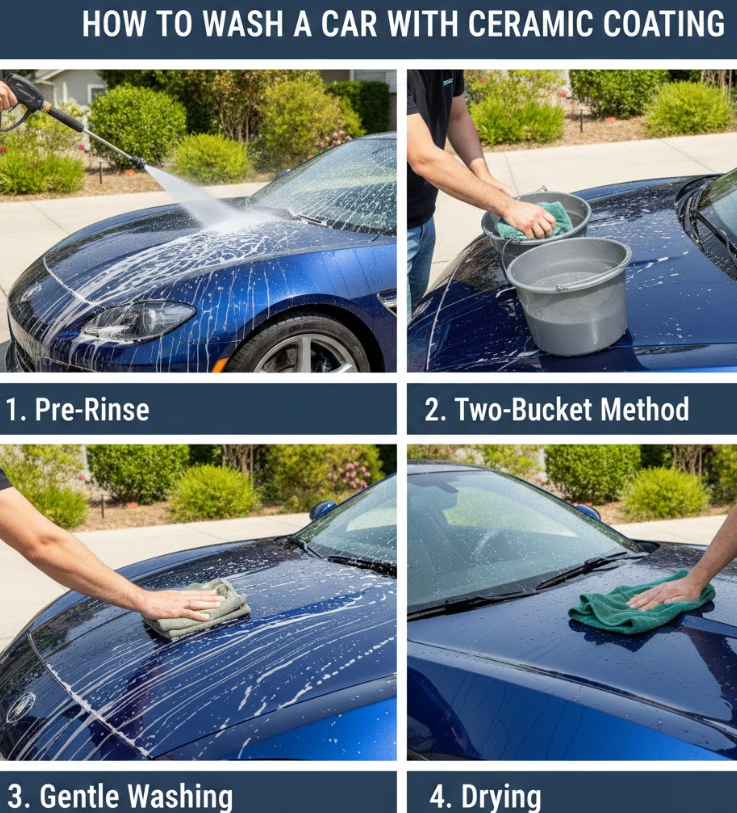 HOW TO WASH A CAR WITH CERAMIC COATING

1. Pre-Rinse

2. Two-Bucket Method

3. Gentle Washing

4. Drying