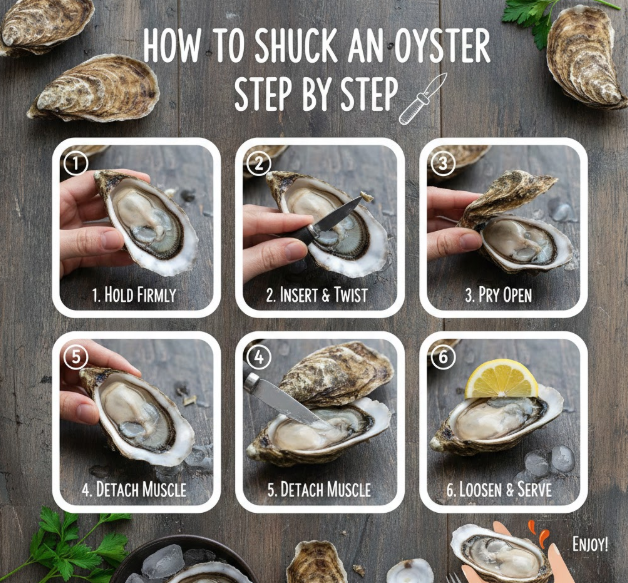 HOW TO SHUCK AN OYSTER
STEP BY STEP

1
1. HOLD FIRMLY

2
2. INSERT & TWIST

3
3. PRY OPEN

5
4. DETACH MUSCLE

4
5. DETACH MUSCLE

6
6. LOOSEN & SERVE

ENJOY!