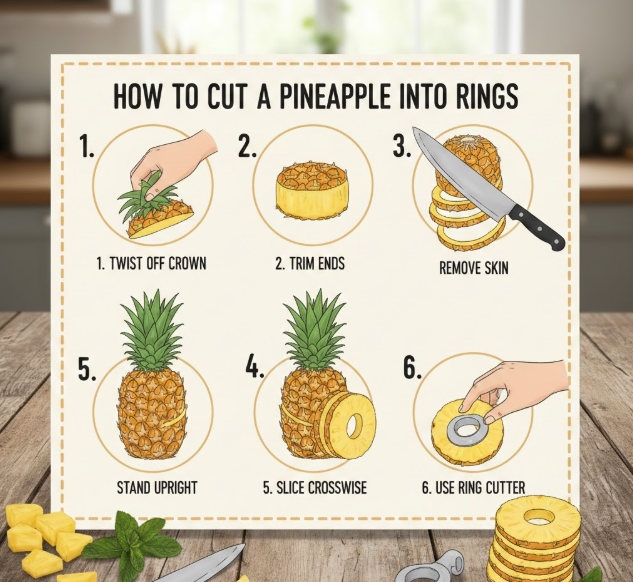 HOW TO CUT A PINEAPPLE INTO RINGS

1.

1. TWIST OFF CROWN

2.

2. TRIM ENDS

3.

REMOVE SKIN

5.

STAND UPRIGHT

4.

5. SLICE CROSSWISE

6.

6. USE RING CUTTER