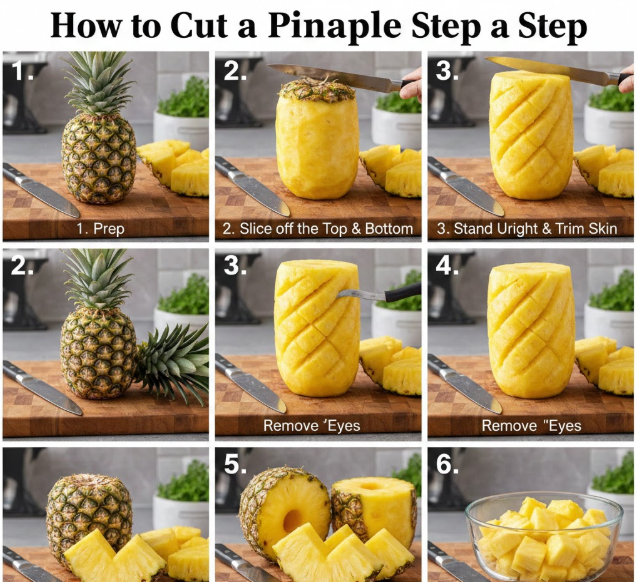 How to Cut a Pinaple Step a Step

1.
1. Prep

2.
2. Slice off the Top & Bottom

3.
3. Stand Uright & Trim Skin

2.

3.
Remove 'Eyes

4.
Remove "Eyes

5.

6.