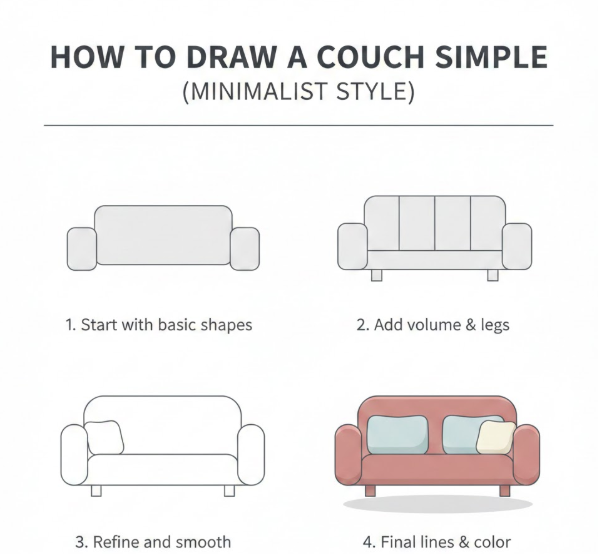 HOW TO DRAW A COUCH SIMPLE
(MINIMALIST STYLE)

1. Start with basic shapes

2. Add volume & legs

3. Refine and smooth

4. Final lines & color