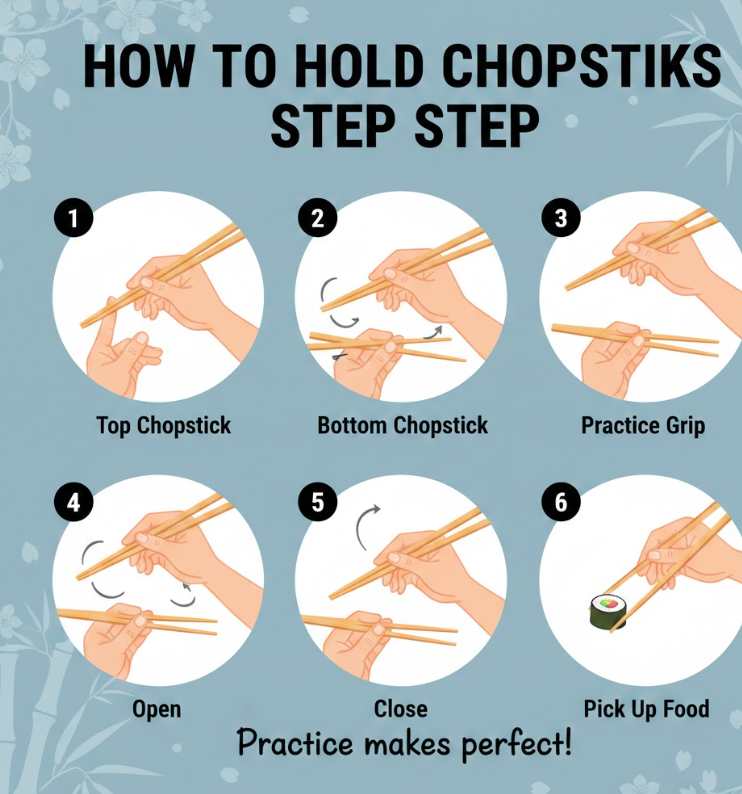 HOW TO HOLD CHOPSTIKS STEP STEP

1
Top Chopstick

2
Bottom Chopstick

3
Practice Grip

4
Open

5
Close

6
Pick Up Food

Practice makes perfect!