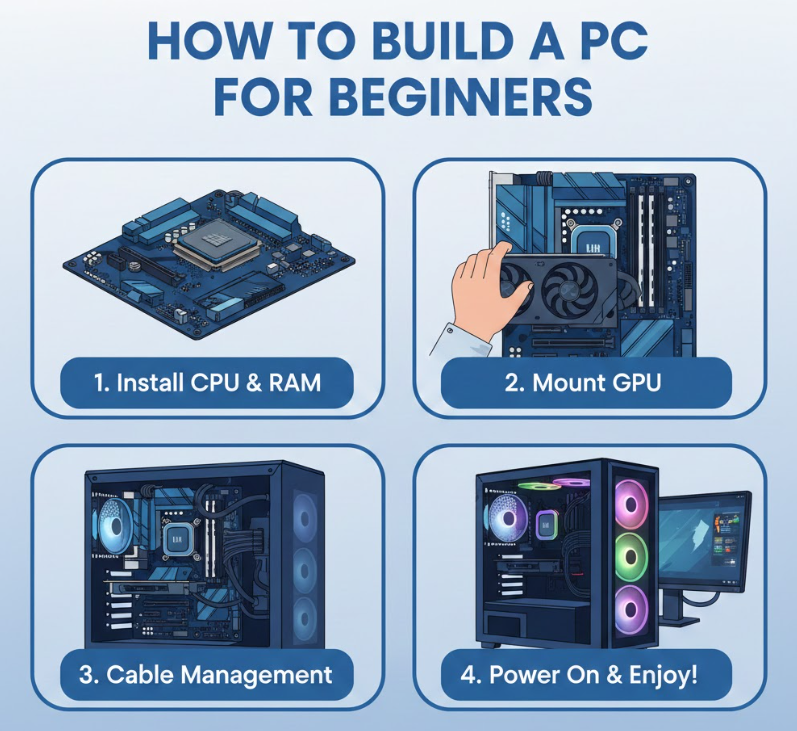 HOW TO BUILD A PC FOR BEGINNERS

1. Install CPU & RAM

2. Mount GPU

3. Cable Management

4. Power On & Enjoy!