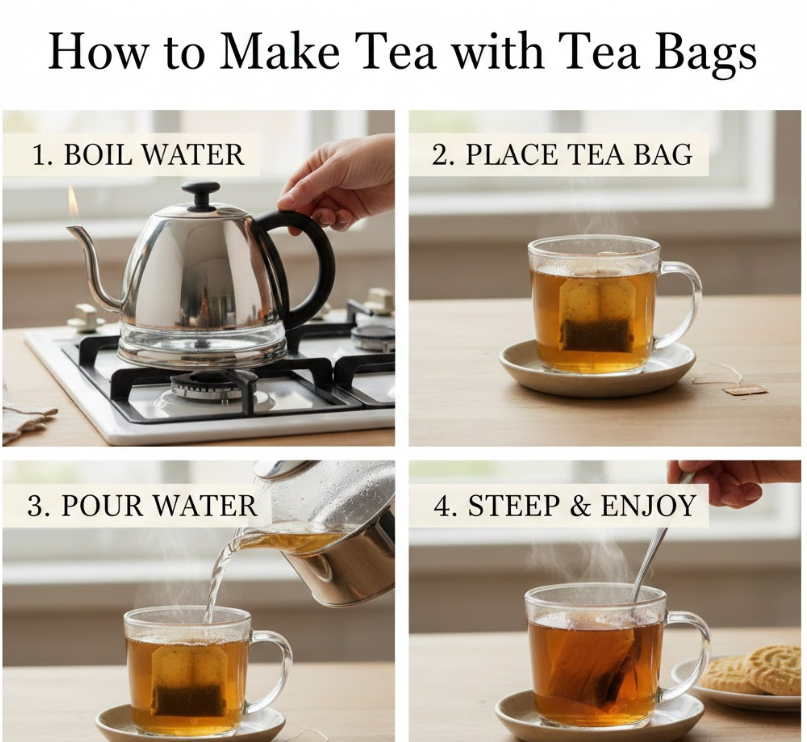 How to Make Tea with Tea Bags

1. BOIL WATER

2. PLACE TEA BAG

3. POUR WATER

4. STEEP & ENJOY