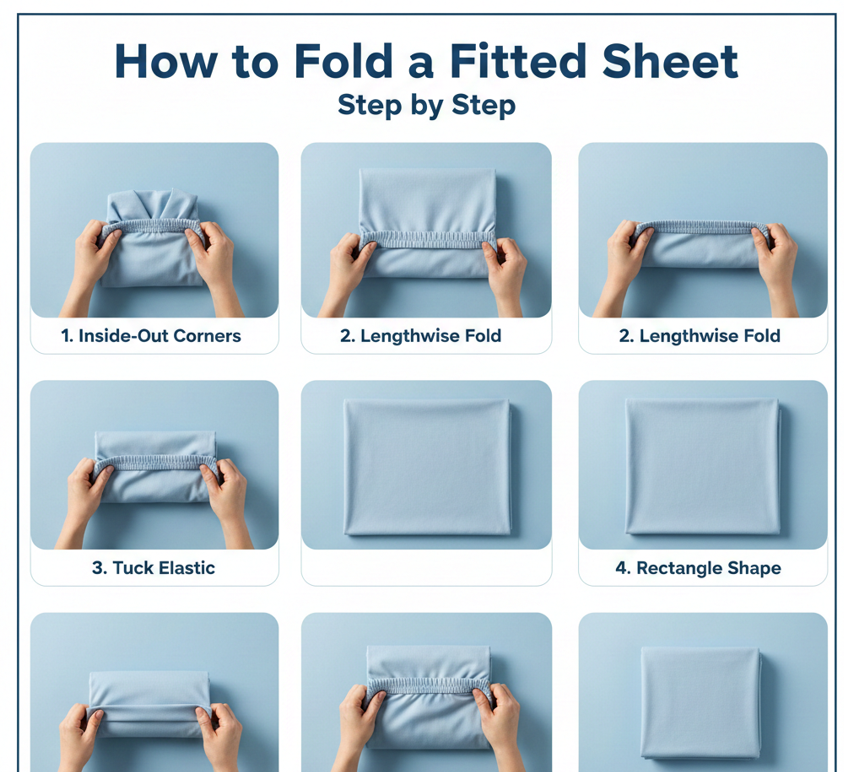 How to Fold a Fitted Sheet
Step by Step

1. Inside-Out Corners

2. Lengthwise Fold

2. Lengthwise Fold

3. Tuck Elastic

4. Rectangle Shape