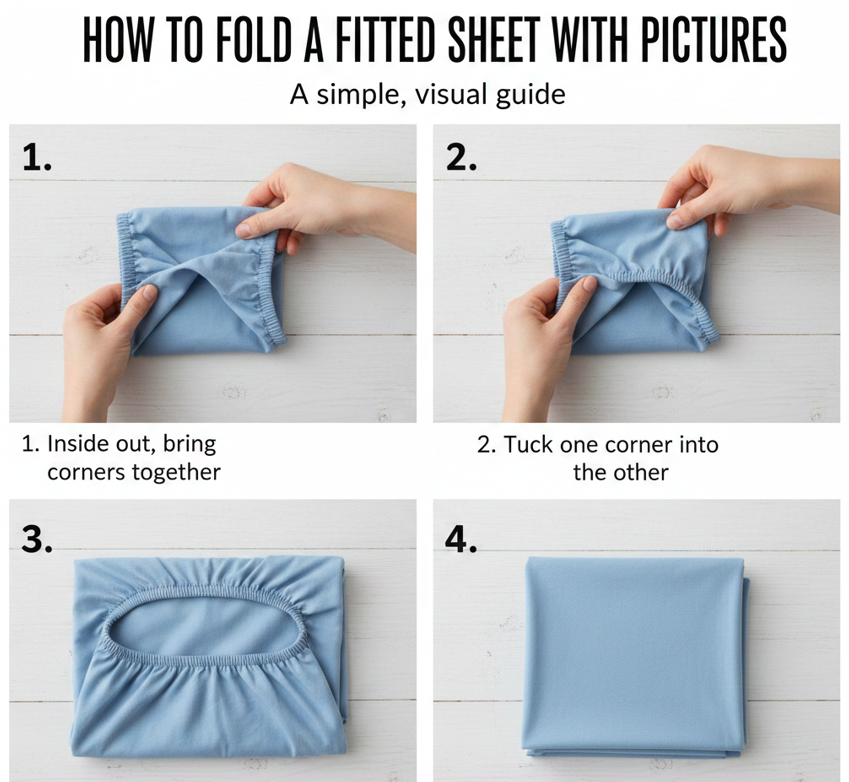 HOW TO FOLD A FITTED SHEET WITH PICTURES

A simple, visual guide

1.

2.

1. Inside out, bring corners together

2. Tuck one corner into the other

3.

4.