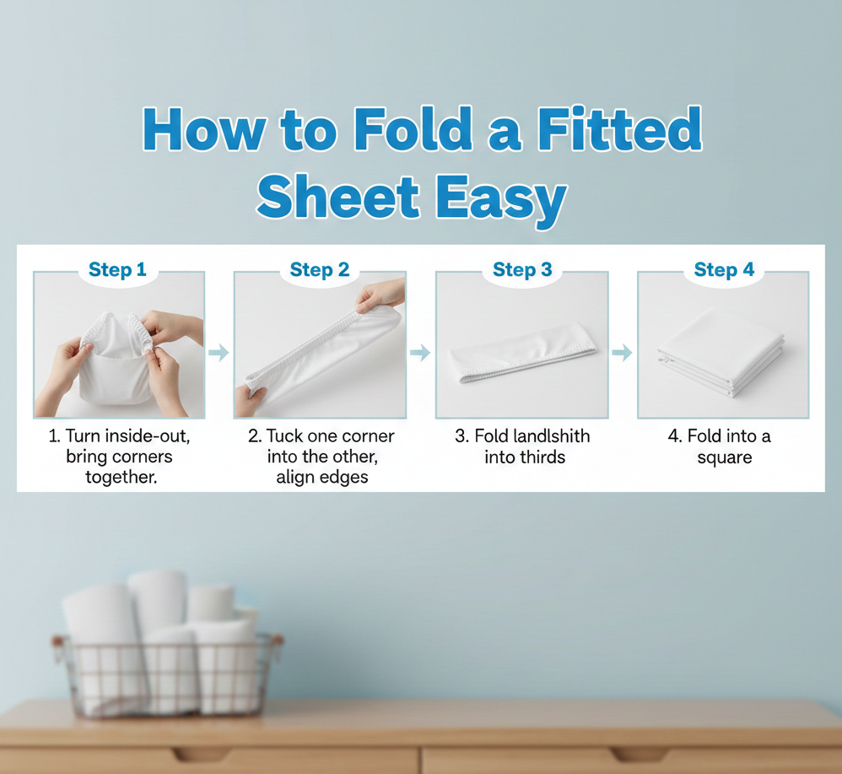 How to Fold a Fitted Sheet Easy

Step 1

1. Turn inside-out, bring corners together.

Step 2

2. Tuck one corner into the other, align edges

Step 3

3. Fold landlshith into thirds

Step 4

4. Fold into a square