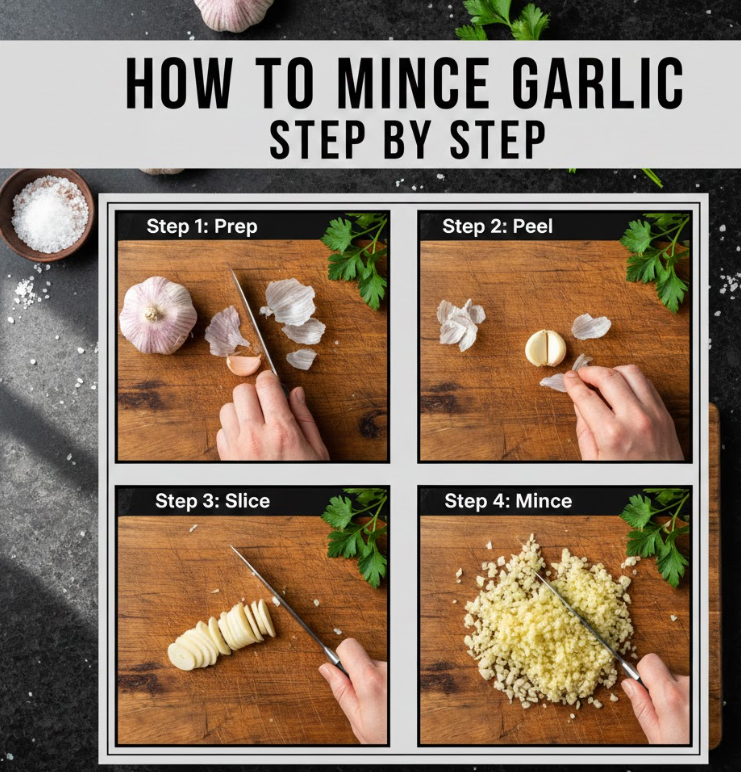 HOW TO MINCE GARLIC
STEP BY STEP

Step 1: Prep

Step 2: Peel

Step 3: Slice

Step 4: Mince