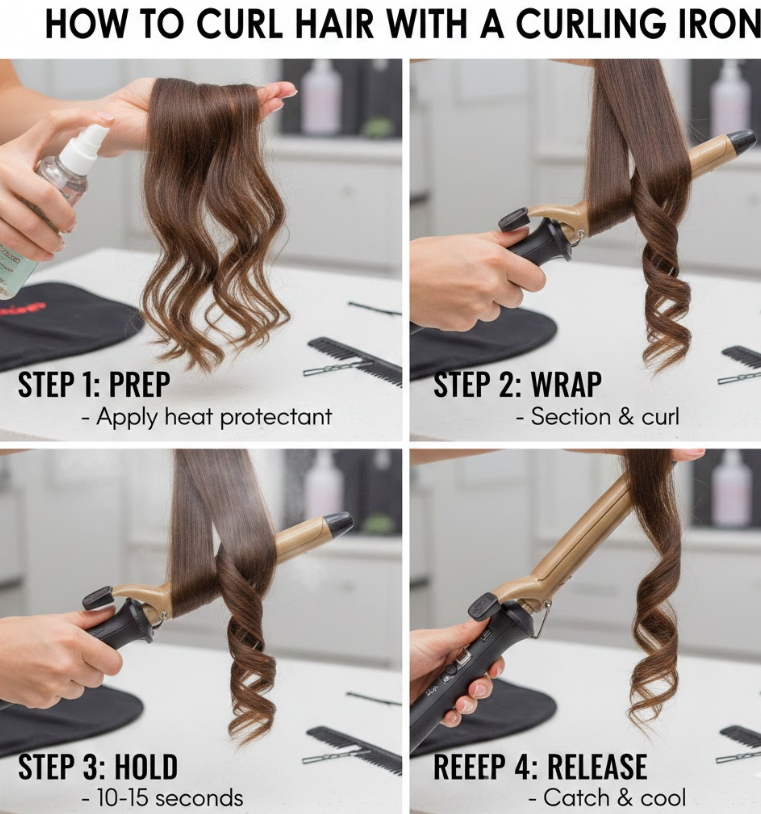 HOW TO CURL HAIR WITH A CURLING IRON

STEP 1: PREP
- Apply heat protectant

STEP 2: WRAP
- Section & curl

STEP 3: HOLD
- 10-15 seconds

REEEP 4: RELEASE
- Catch & cool