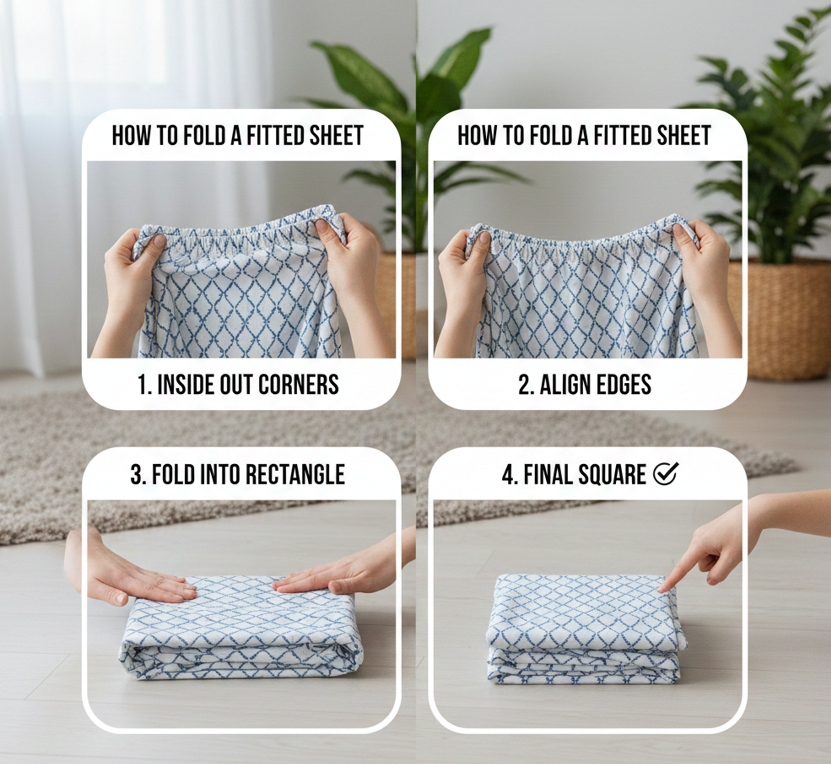 HOW TO FOLD A FITTED SHEET

1. INSIDE OUT CORNERS

HOW TO FOLD A FITTED SHEET

2. ALIGN EDGES

3. FOLD INTO RECTANGLE

4. FINAL SQUARE ✓