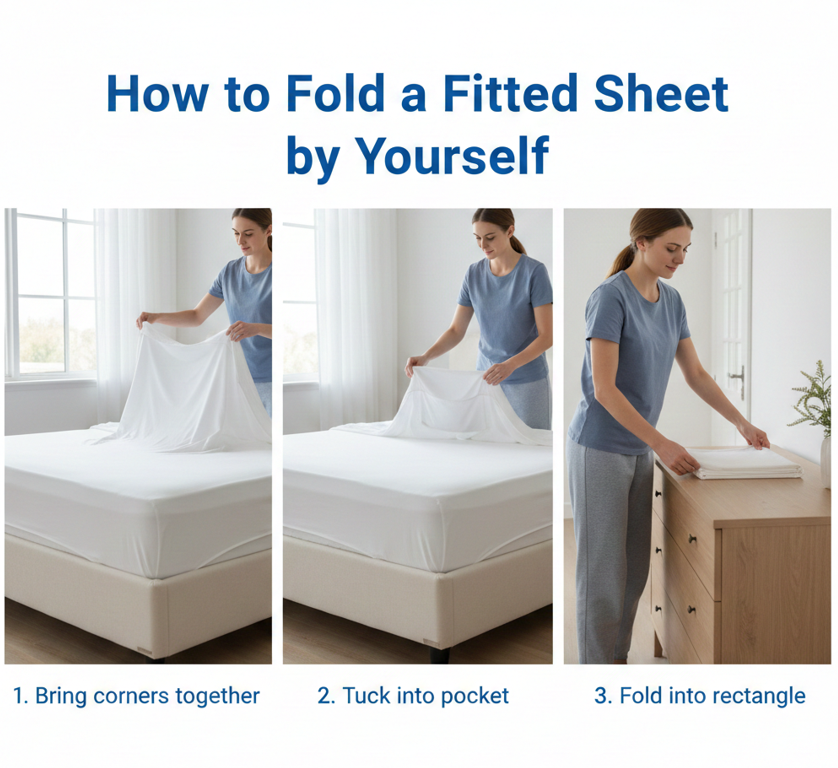 How to Fold a Fitted Sheet by Yourself

1. Bring corners together

2. Tuck into pocket

3. Fold into rectangle