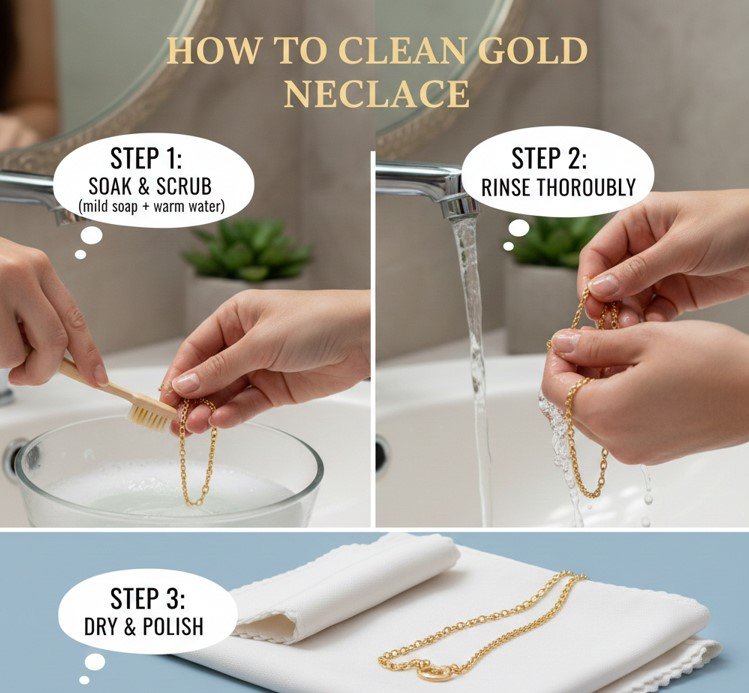 HOW TO CLEAN GOLD NECLACE

STEP 1:
SOAK & SCRUB
(mild soap + warm water)

STEP 2:
RINSE THOROUBLY

STEP 3:
DRY & POLISH