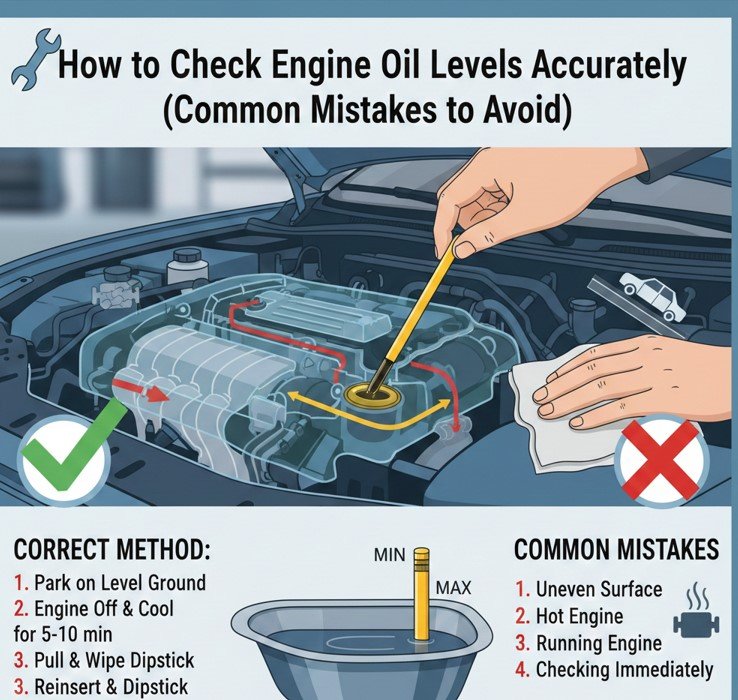 How to Check Engine Oil Levels Accurately (Common Mistakes to Avoid)

CORRECT METHOD:
1. Park on Level Ground
2. Engine Off & Cool for 5-10 min
3. Pull & Wipe Dipstick
3. Reinsert & Dipstick

MIN
MAX

COMMON MISTAKES
1. Uneven Surface
2. Hot Engine
3. Running Engine
4. Checking Immediately