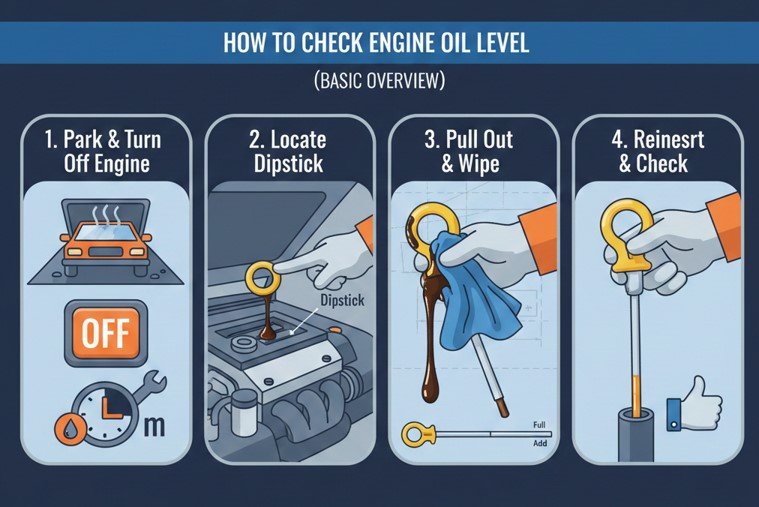 HOW TO CHECK ENGINE OIL LEVEL

(BASIC OVERVIEW)

1. Park & Turn Off Engine

OFF

m

2. Locate Dipstick

Dipstick

3. Pull Out & Wipe

Full

Add

4. Reinesrt & Check